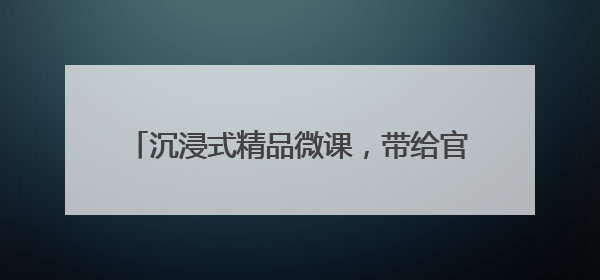 「沉浸式精品微课，带给官